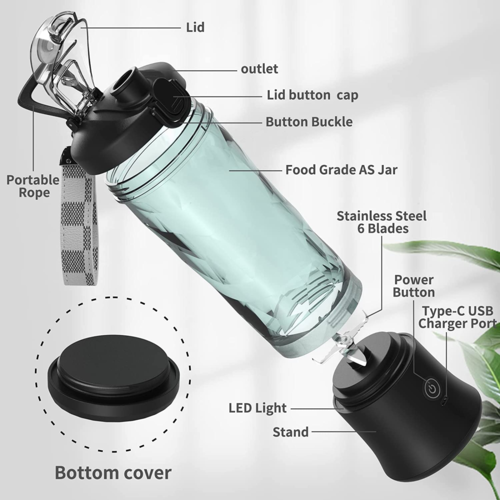 Lid
outlet
Lid button cap
Button Buckle
Portable Rope
Food Grade AS Jar
Stainless Steel 6 Blades
Power Button
Type-C USB Charger Port
LED Light
Stand
Bottom cover