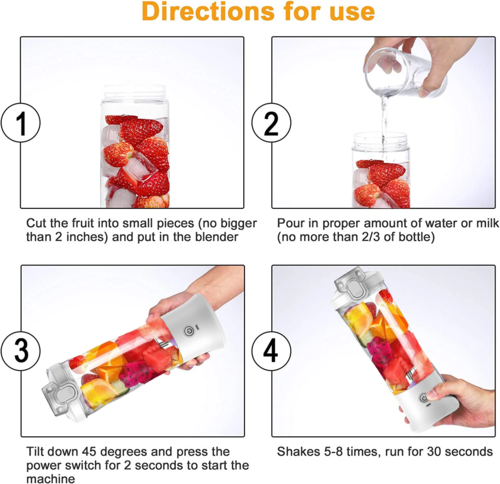 Directions for use

1

Cut the fruit into small pieces (no bigger than 2 inches) and put in the blender

2

Pour in proper amount of water or milk (no more than 2/3 of bottle)

3

Tilt down 45 degrees and press the power switch for 2 seconds to start the machine

4

Shakes 5-8 times, run for 30 seconds